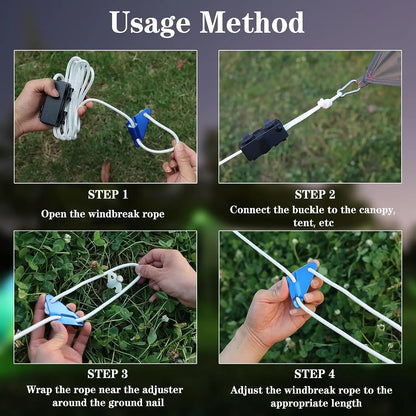 Usage Method

STEP 1
Open the windbreak rope

STEP 2
Connect the buckle to the canopy, tent, etc

STEP 3
Wrap the rope near the adjuster around the ground nail

STEP 4
Adjust the windbreak rope to the appropriate length